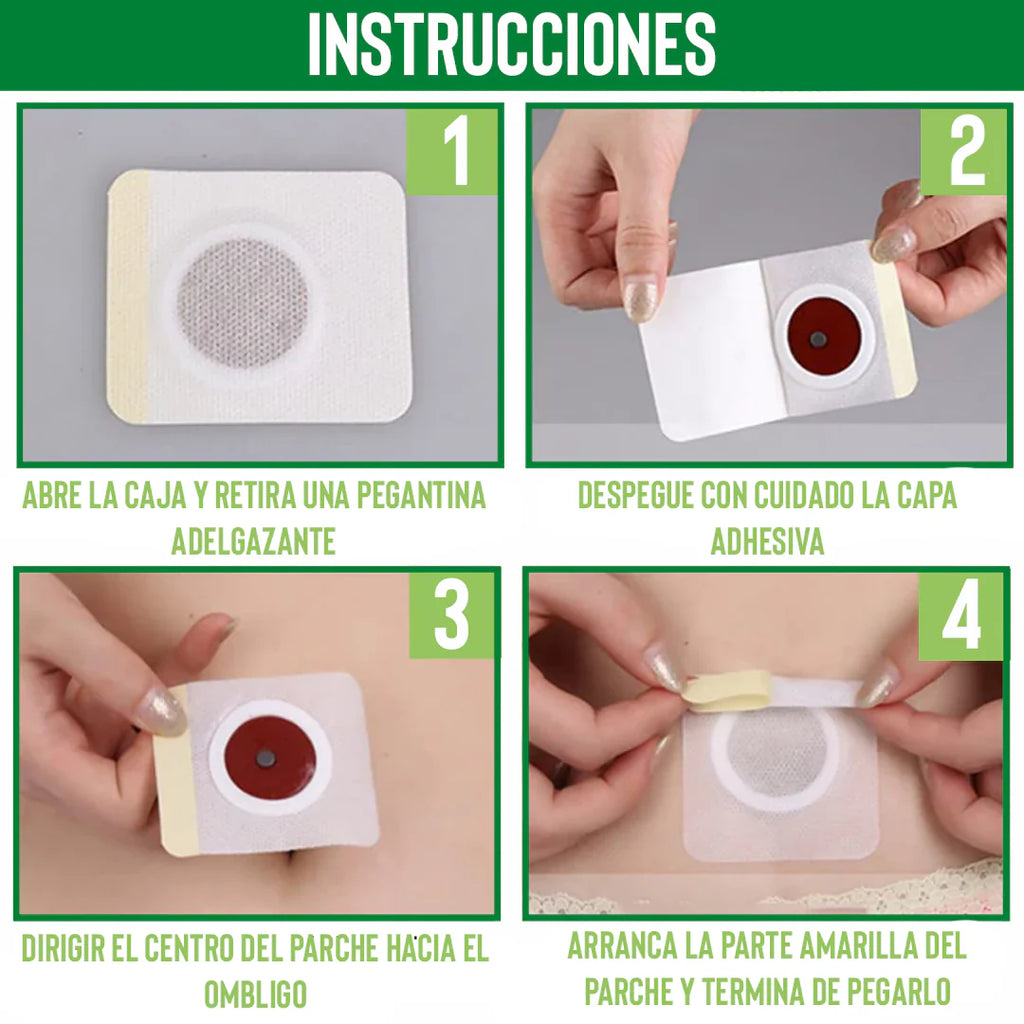 INSTRUCCIONES

1

ABRE LA CAJA Y RETIRA UNA PEGANTINA ADELGAZANTE

2

DESPEGUE CON CUIDADO LA CAPA ADHESIVA

3

DIRIGIR EL CENTRO DEL PARCHE HACIA EL OMBLIGO

4

ARRANCA LA PARTE AMARILLA DEL PARCHE Y TERMINA DE PEGARLO